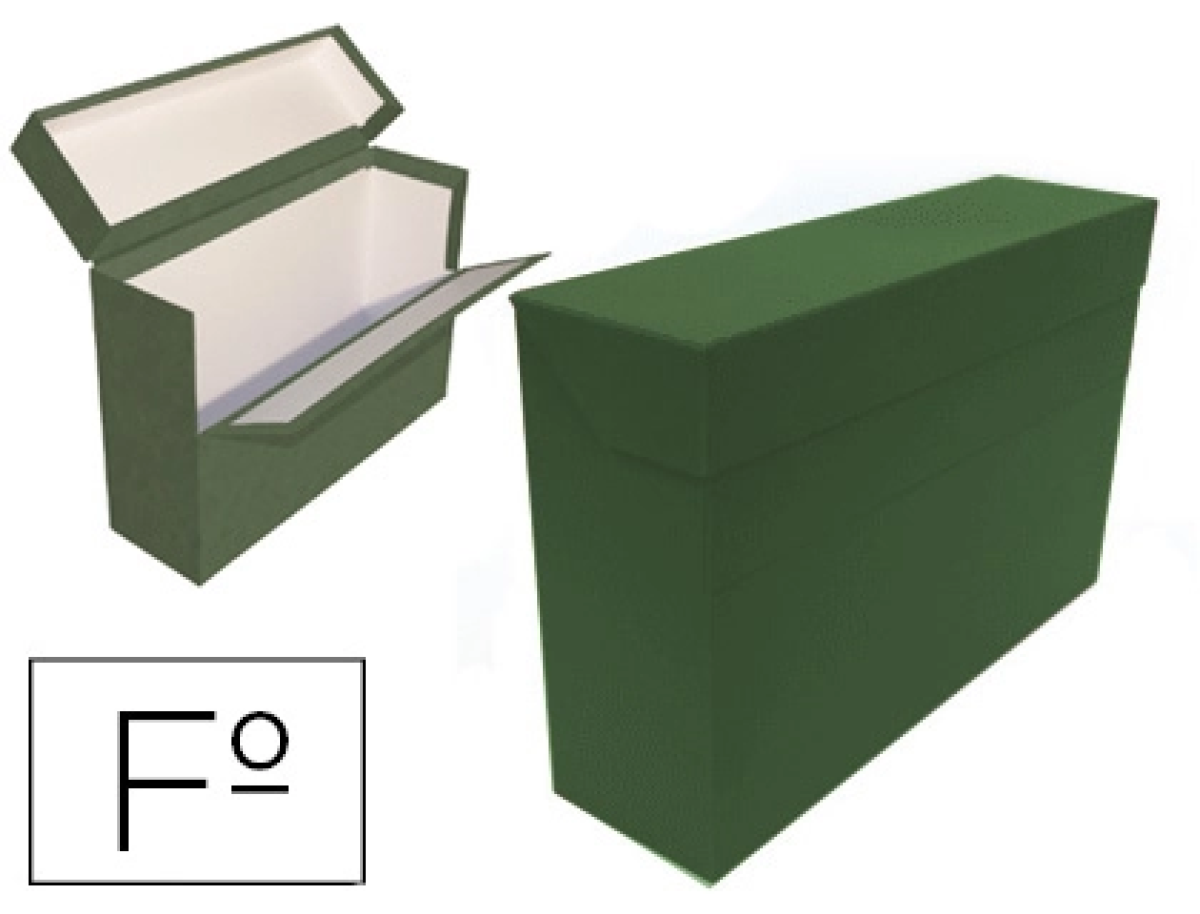 Fº